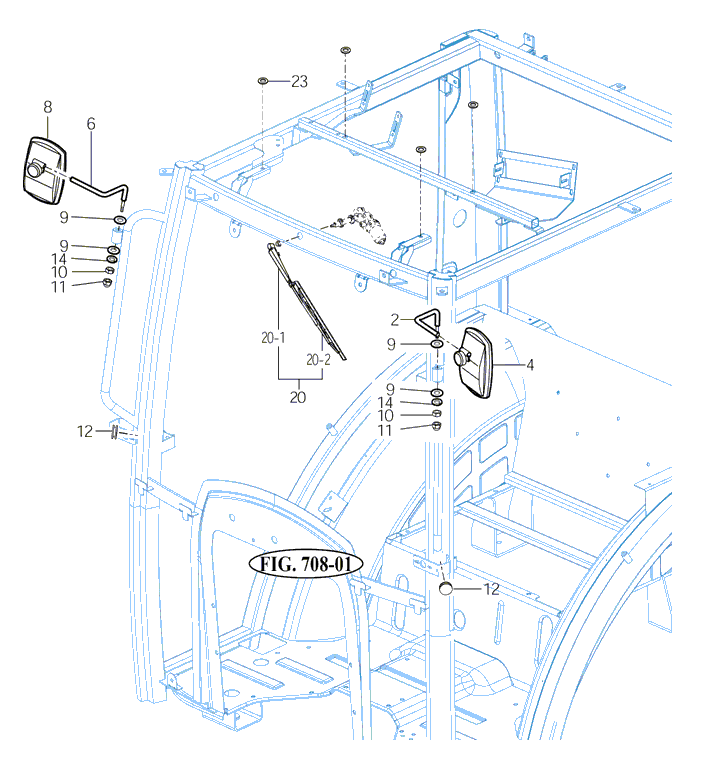 23
8
6
9
9
14
10
11
20-1
20-2
20
2
9
4
9
14
10
11
12
FIG. 708-01
12